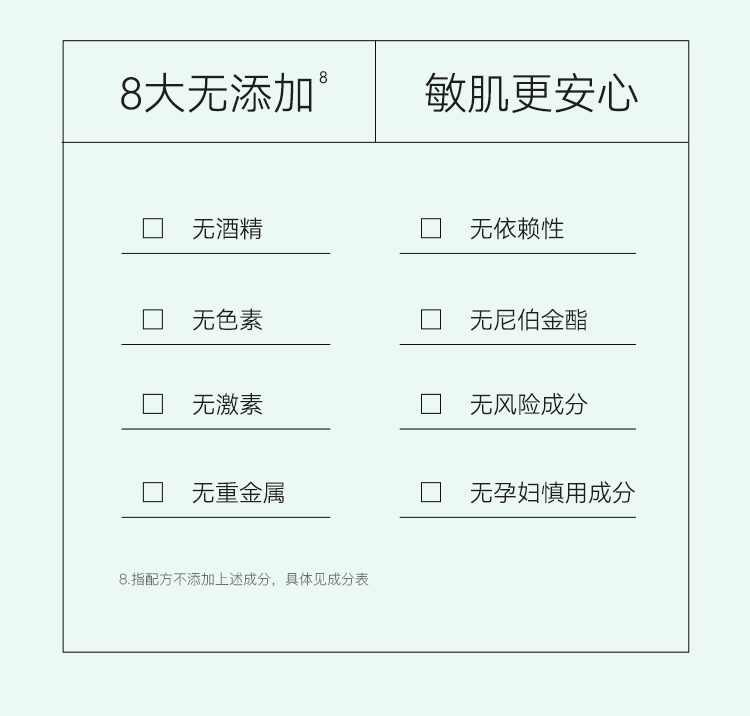 8大无添加$^{8}$ 敏肌更安心

☐ 无酒精

☐ 无色素

☐ 无激素

☐ 无重金属

☐ 无依赖性

☐ 无尼伯金酯

☐ 无风险成分

☐ 无孕妇慎用成分

8.指配方不添加上述成分，具体见成分表